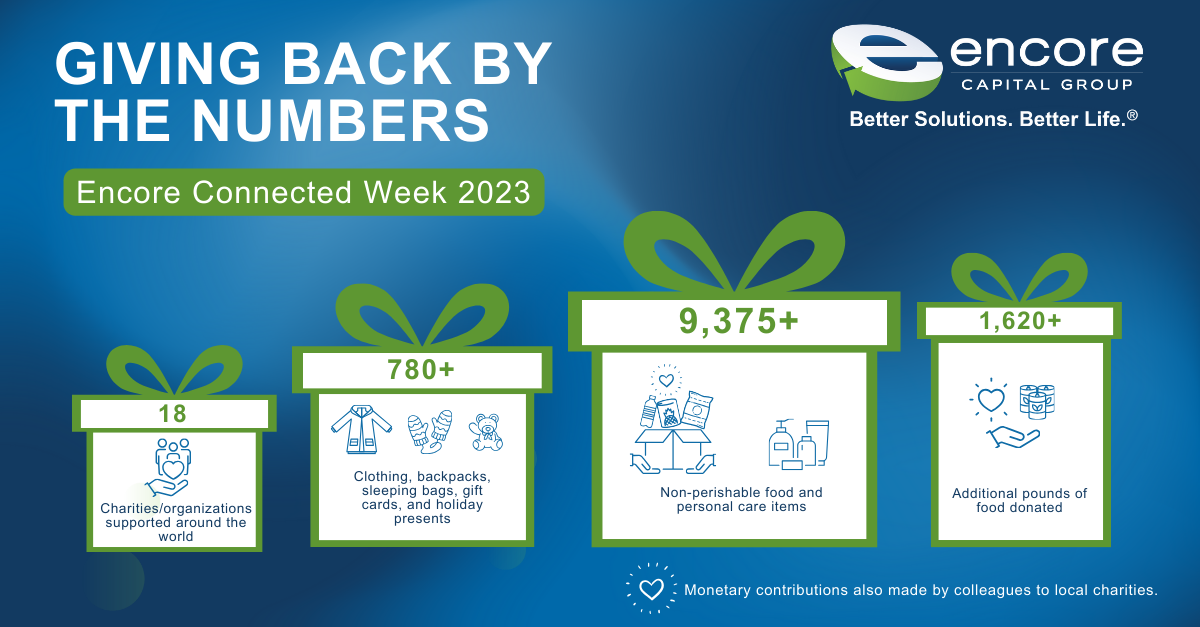 GIVING BACK BY THE NUMBERS

Encore Connected Week 2023

encore
CAPITAL GROUP
Better Solutions. Better Life.®

18
Charities/organizations supported around the world

780+
Clothing, backpacks, sleeping bags, gift cards, and holiday presents

9,375+
Non-perishable food and personal care items

1,620+
Additional pounds of food donated

Monetary contributions also made by colleagues to local charities.